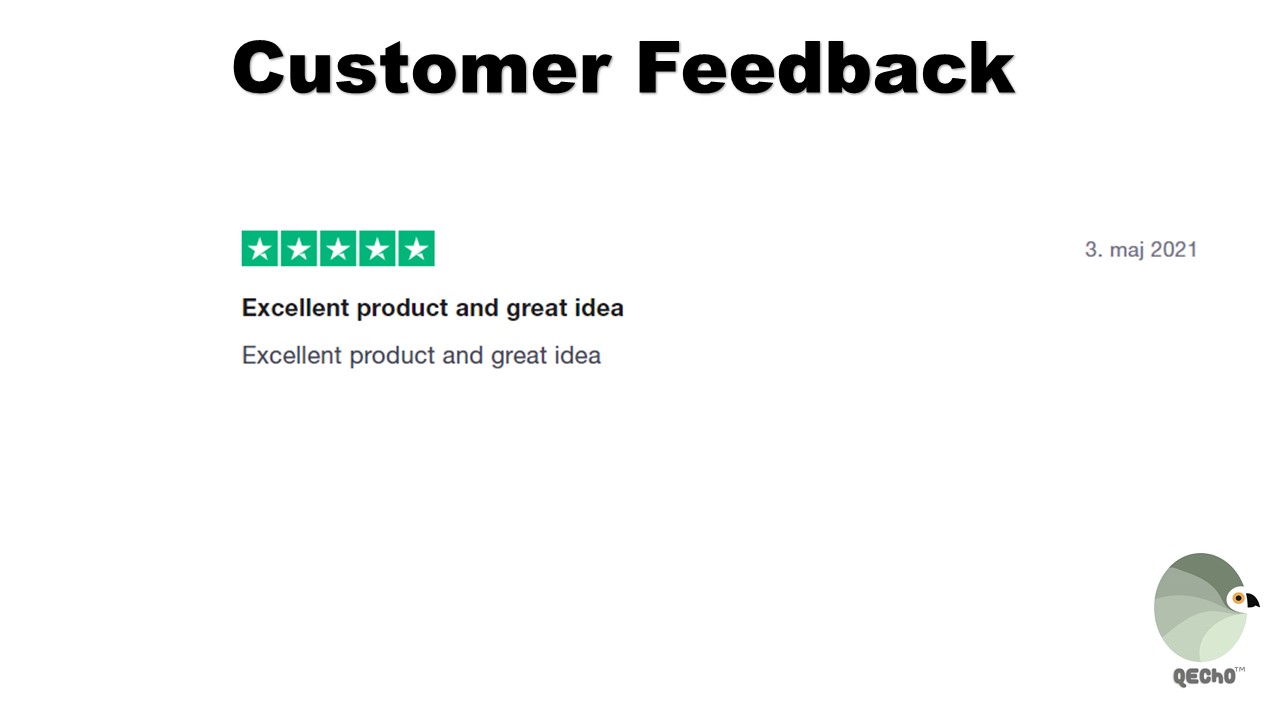 Customer Feedback

3. maj 2021

Excellent product and great idea

Excellent product and great idea

QEChO™